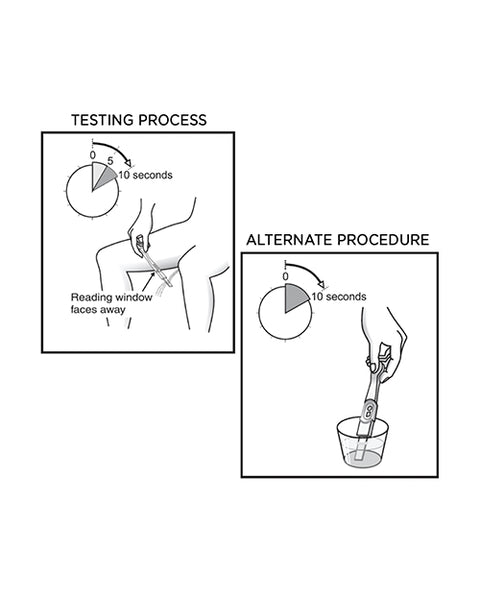 TESTING PROCESS

0
5
10 seconds

Reading window faces away

ALTERNATE PROCEDURE

0
10 seconds